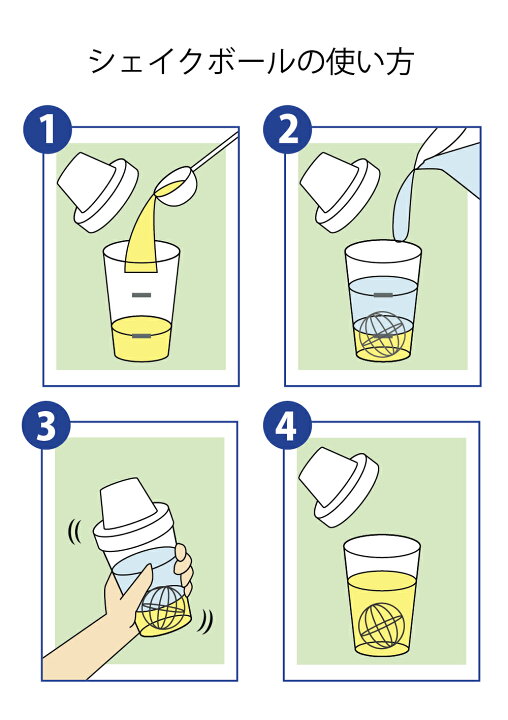 シェイクボールの使い方

1

2

3

4