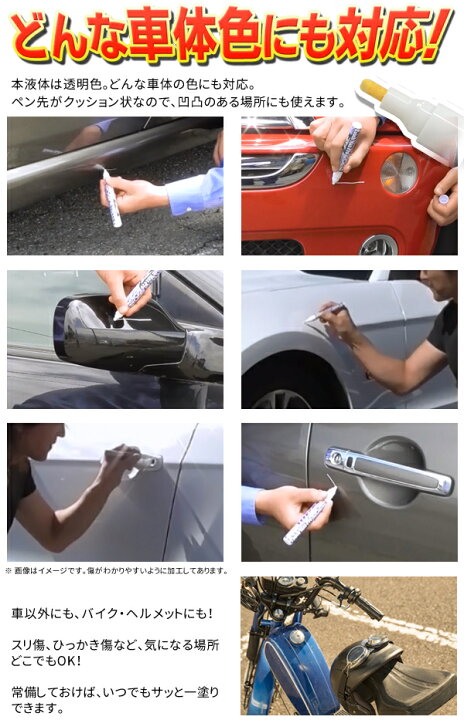 どんな車体色にも対応!

本液体は透明色。どんな車体の色にも対応。
ペン先がクッション状なので、凹凸のある場所にも使えます。

※ 画像はイメージです。傷がわかりやすいように加工してあります。

車以外にも、バイク・ヘルメットにも!

スリ傷、ひっかき傷など、気になる場所どこでもOK!

常備しておけば、いつでもサッと一塗りできます。