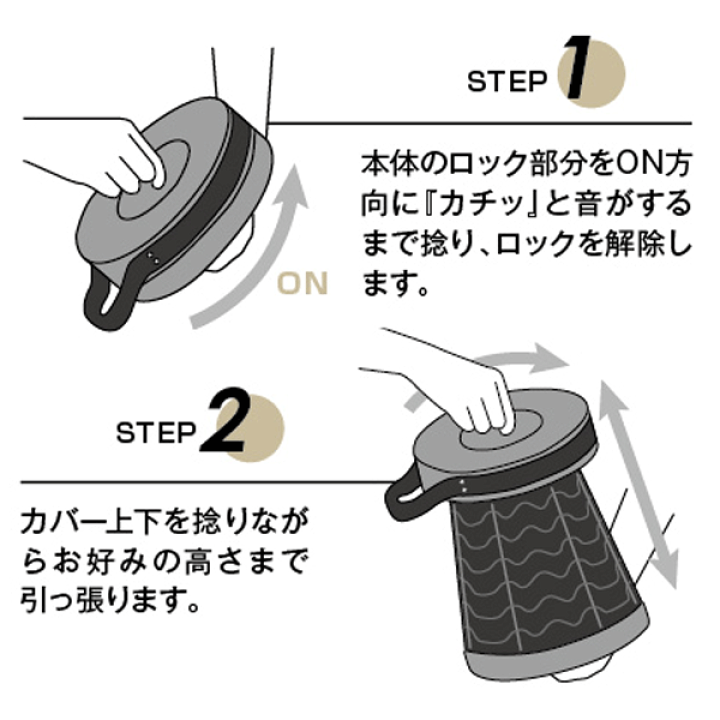 STEP 1

本体のロック部分をON方向に『カチッ』と音がするまで捻り、ロックを解除します。

ON

STEP 2

カバー上下を捻りながらお好みの高さまで引っ張ります。