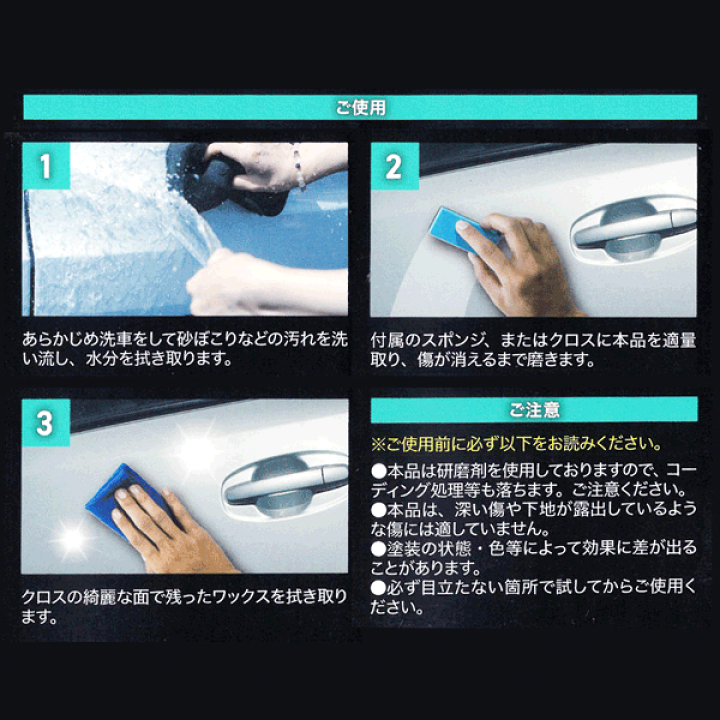 ご使用

1

あらかじめ洗車をして砂ぼこりなどの汚れを洗い流し、水分を拭き取ります。

2

付属のスポンジ、またはクロスに本品を適量取り、傷が消えるまで磨きます。

3

クロスの綺麗な面で残ったワックスを拭き取ります。

ご注意

※ご使用前に必ず以下をお読みください。

●本品は研磨剤を使用しておりますので、コーディング処理等も落ちます。ご注意ください。
●本品は、深い傷や下地が露出しているような傷には適していません。
●塗装の状態・色等によって効果に差が出ることがあります。
●必ず目立たない箇所で試してからご使用ください。