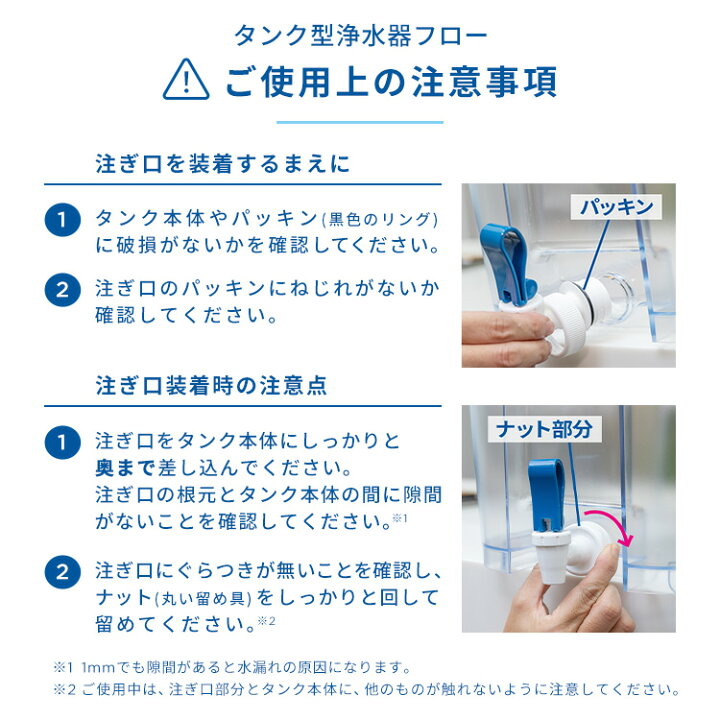 タンク型浄水器フロー

ご使用上の注意事項

注ぎ口を装着するまえに

1 タンク本体やパッキン(黒色のリング)に破損がないかを確認してください。

2 注ぎ口のパッキンにねじれがないか確認してください。

パッキン

注ぎ口装着時の注意点

1 注ぎ口をタンク本体にしっかりと奥まで差し込んでください。注ぎ口の根元とタンク本体の間に隙間がないことを確認してください。※1

2 注ぎ口にぐらつきが無いことを確認し、ナット(丸い留め具)をしっかりと回して留めてください。※2

ナット部分

※1 1mmでも隙間があると水漏れの原因になります。
※2 ご使用中は、注ぎ口部分とタンク本体に、他のものが触れないように注意してください。