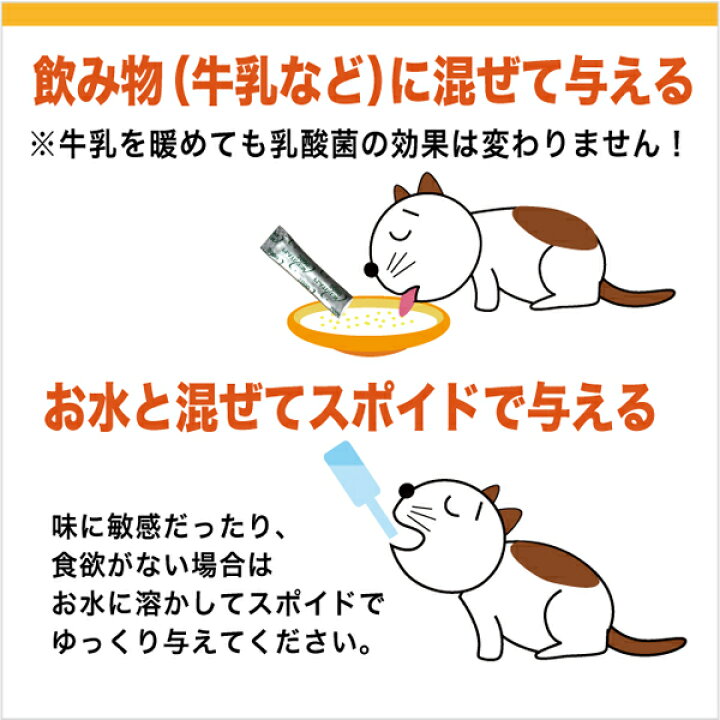 飲み物（牛乳など）に混ぜて与える

※牛乳を暖めても乳酸菌の効果は変わりません！

お水と混ぜてスポイドで与える

味に敏感だったり、
食欲がない場合は
お水に溶かしてスポイドで
ゆっくり与えてください。