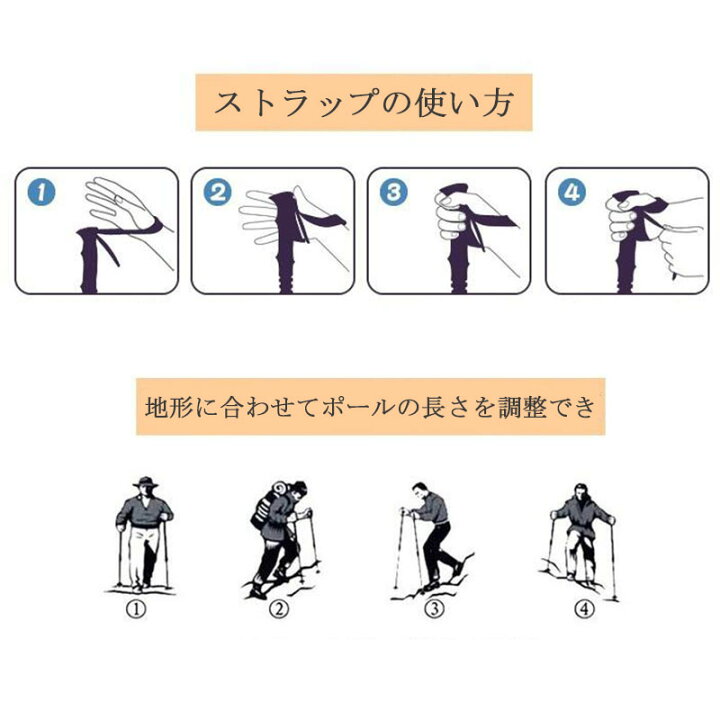 ストラップの使い方

1
2
3
4

地形に合わせてポールの長さを調整でき

①
②
③
④