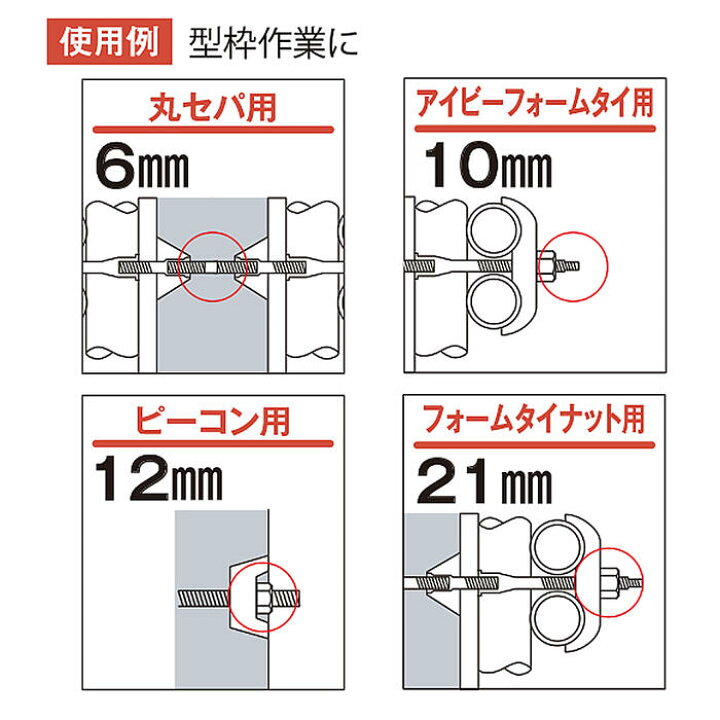 使用例 型枠作業に

丸セパ用
6mm

アイビーフォームタイ用
10mm

ピーコン用
12mm

フォームタイナット用
21mm