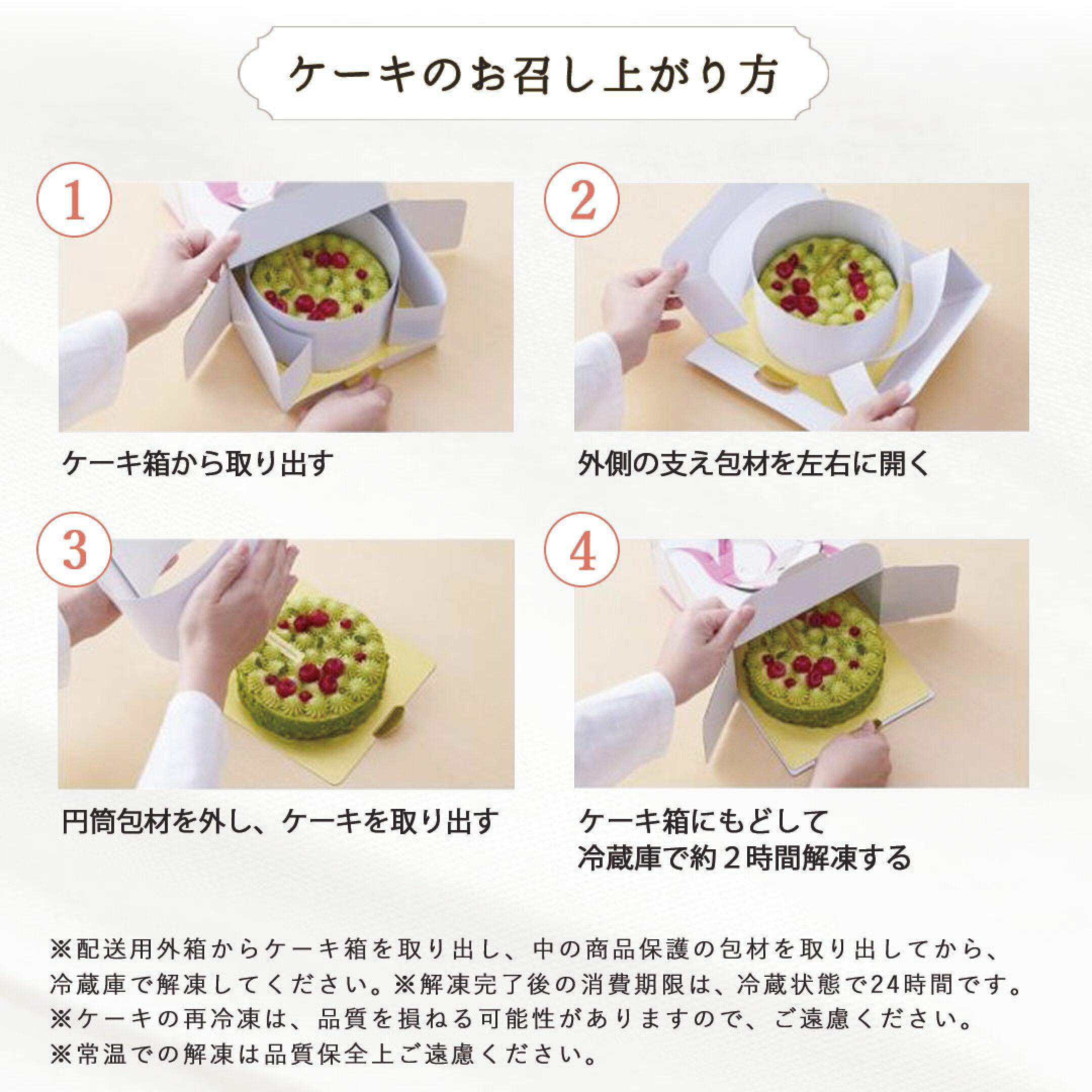 ケーキのお召し上がり方

1

ケーキ箱から取り出す

2

外側の支え包材を左右に開く

3

円筒包材を外し、ケーキを取り出す

4

ケーキ箱にもどして
冷蔵庫で約２時間解凍する

※配送用外箱からケーキ箱を取り出し、中の商品保護の包材を取り出してから、冷蔵庫で解凍してください。※解凍完了後の消費期限は、冷蔵状態で24時間です。
※ケーキの再冷凍は、品質を損ねる可能性がありますので、ご遠慮ください。
※常温での解凍は品質保全上ご遠慮ください。