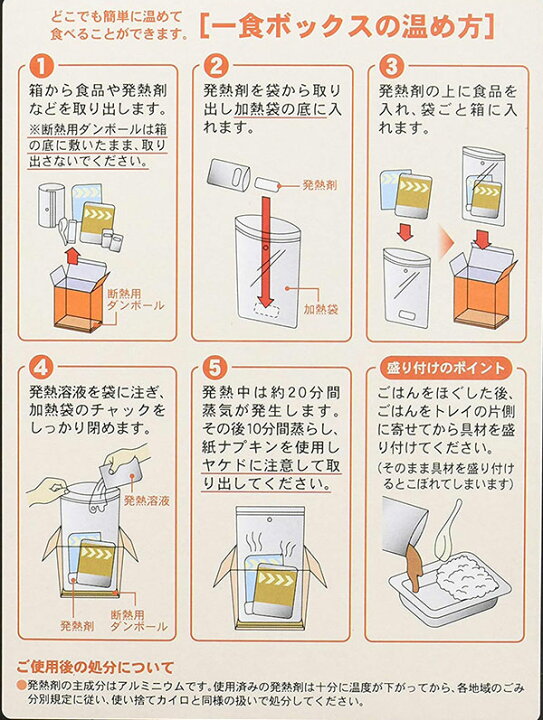 どこでも簡単に温めて食べることができます。【一食ボックスの温め方】

1
箱から食品や発熱剤などを取り出します。
※断熱用ダンボールは箱の底に敷いたまま、取り出さないでください。
断熱用ダンボール

2
発熱剤を袋から取り出し加熱袋の底に入れます。
発熱剤
加熱袋

3
発熱剤の上に食品を入れ、袋ごと箱に入れます。

4
発熱溶液を袋に注ぎ、加熱袋のチャックをしっかり閉めます。
発熱溶液
発熱剤
断熱用ダンボール

5
発熱中は約20分間蒸気が発生します。その後10分間蒸らし、紙ナプキンを使用しヤケドに注意して取り出してください。

盛り付けのポイント
ごはんをほぐした後、ごはんをトレイの片側に寄せてから具材を盛り付けてください。
（そのまま具材を盛り付けるとこぼれてしまいます）

ご使用後の処分について
●発熱剤の主成分はアルミニウムです。使用済みの発熱剤は十分に温度が下がってから、各地域のごみ分別規定に従い、使い捨てカイロと同様の扱いで処分してください。