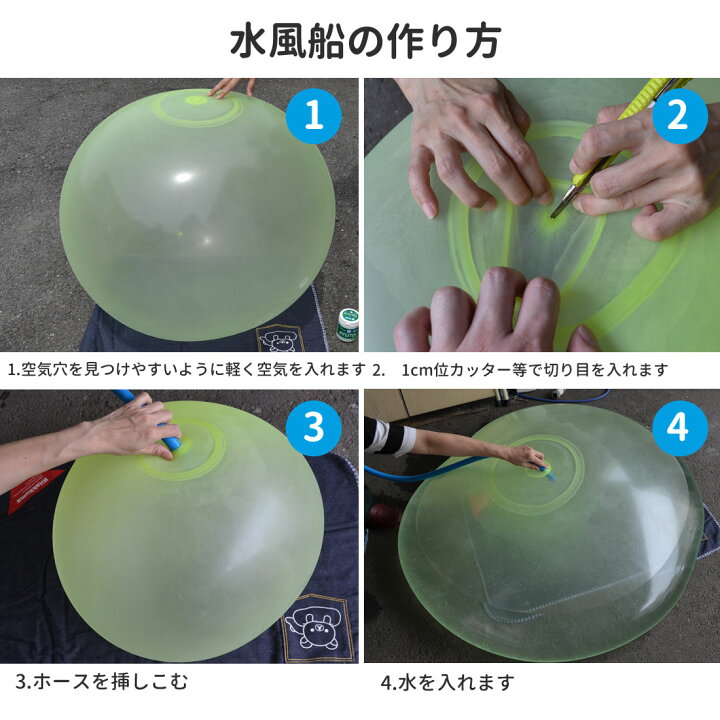 水風船の作り方

1

2

1.空気穴を見つけやすいように軽く空気を入れます

2.　1cm位カッター等で切り目を入れます

3

4

3.ホースを挿しこむ

4.水を入れます