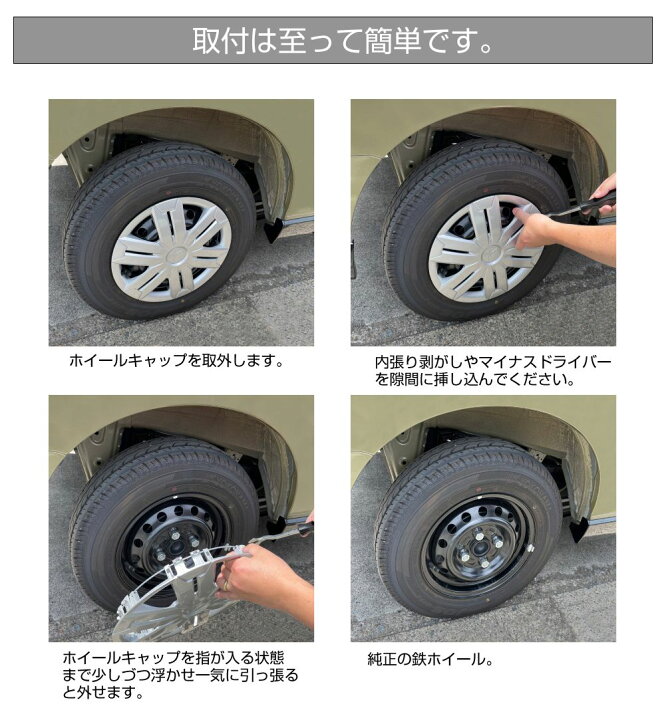 取付は至って簡単です。

ホイールキャップを取外します。

内張り剥がしやマイナスドライバーを隙間に挿し込んでください。

ホイールキャップを指が入る状態まで少しづつ浮かせ一気に引っ張ると外せます。

純正の鉄ホイール。