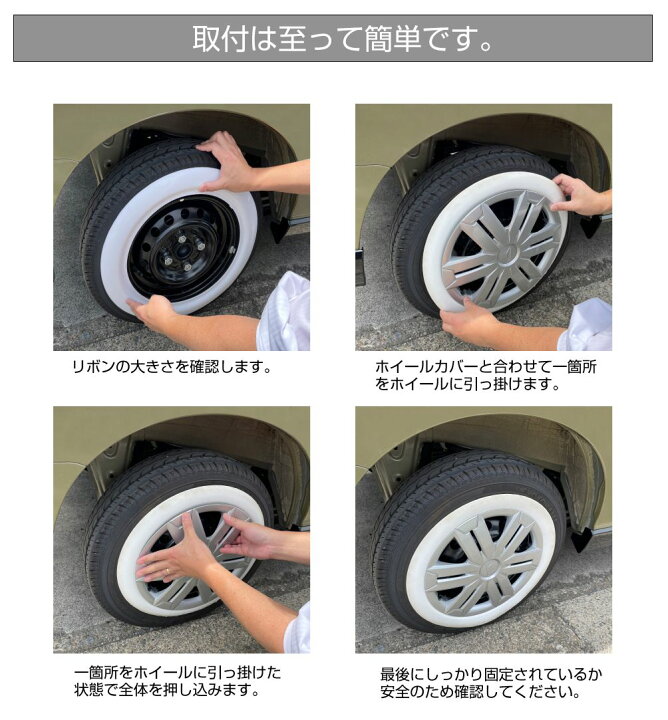 取付は至って簡単です。

リボンの大きさを確認します。

ホイールカバーと合わせて一箇所をホイールに引っ掛けます。

一箇所をホイールに引っ掛けた状態で全体を押し込みます。

最後にしっかり固定されているか安全のため確認してください。