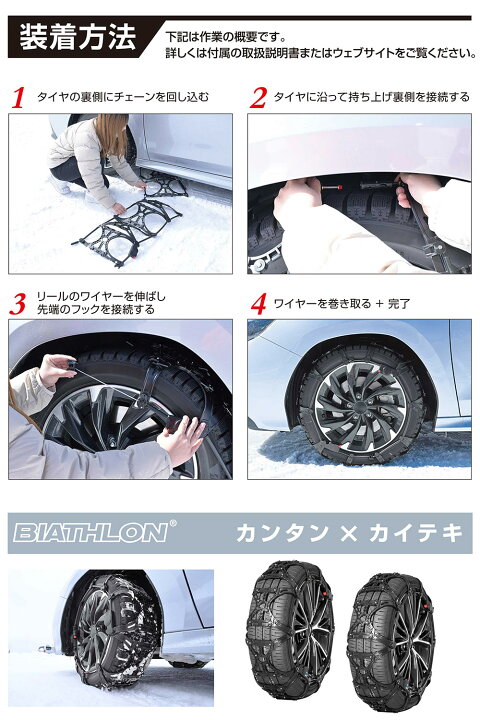 装着方法

下記は作業の概要です。
詳しくは付属の取扱説明書またはウェブサイトをご覧ください。

1 タイヤの裏側にチェーンを回し込む

2 タイヤに沿って持ち上げ裏側を接続する

3 リールのワイヤーを伸ばし先端のフックを接続する

4 ワイヤーを巻き取る + 完了

BIATHLON®

カンタン × カイテキ