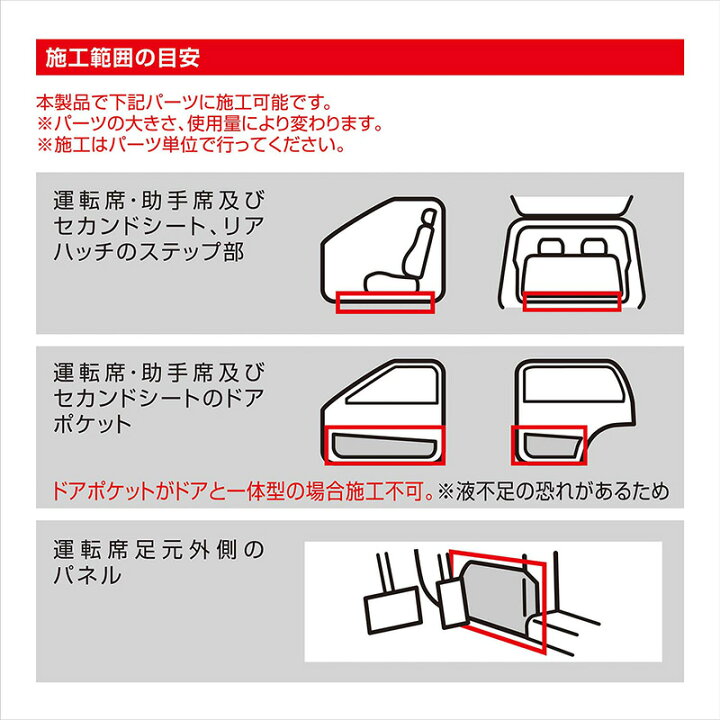 施工範囲の目安

本製品で下記パーツに施工可能です。
※パーツの大きさ、使用量により変わります。
※施工はパーツ単位で行ってください。

運転席・助手席及びセカンドシート、リアハッチのステップ部

運転席・助手席及びセカンドシートのドアポケット

ドアポケットがドアと一体型の場合施工不可。※液不足の恐れがあるため

運転席足元外側のパネル