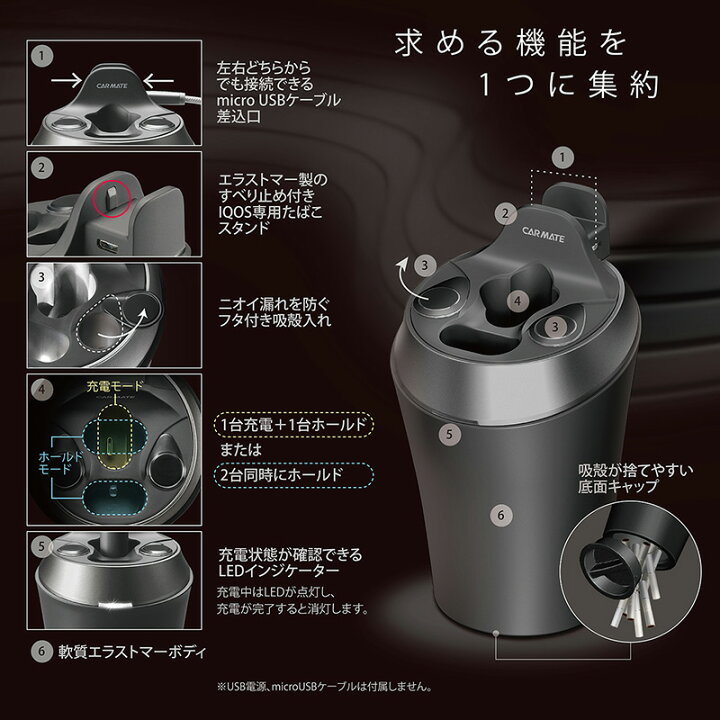 求める機能を
1つに集約

1
CARMATE
左右どちらからでも接続できるmicro USBケーブル差込口

2
エラストマー製のすべり止め付きIQOS専用たばこスタンド

3
ニオイ漏れを防ぐフタ付き吸殻入れ

4
充電モード
CARMATE
ホールドモード
1台充電＋1台ホールド
または
2台同時にホールド

5
充電状態が確認できるLEDインジケーター
充電中はLEDが点灯し、充電が完了すると消灯します。

6 軟質エラストマーボディ

1
2
CARMATE
3
4
3
5
6
吸殻が捨てやすい底面キャップ

※USB電源、microUSBケーブルは付属しません。