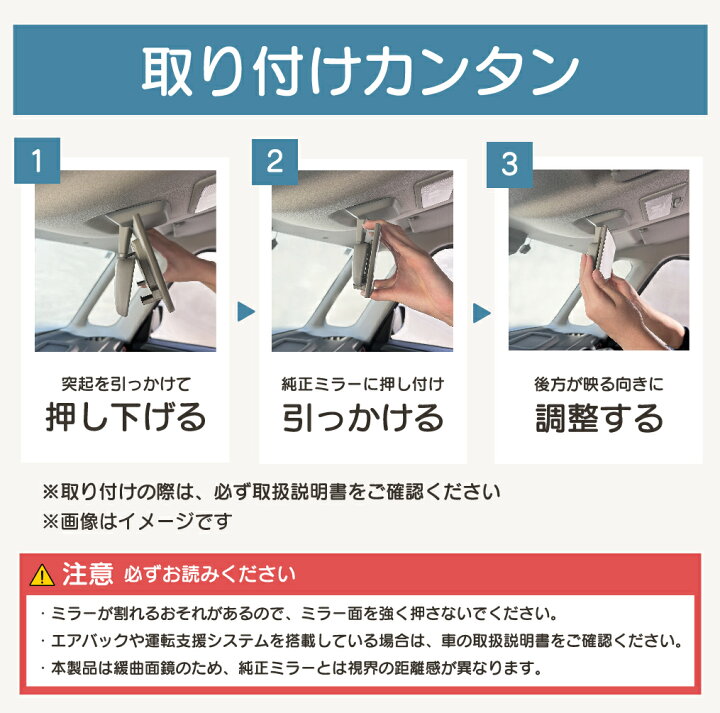 取り付けカンタン

1

突起を引っかけて
押し下げる

2

純正ミラーに押し付け
引っかける

3

後方が映る向きに
調整する

※取り付けの際は、必ず取扱説明書をご確認ください
※画像はイメージです

注意 必ずお読みください

・ミラーが割れるおそれがあるので、ミラー面を強く押さないでください。
・エアバックや運転支援システムを搭載している場合は、車の取扱説明書をご確認ください。
・本製品は緩曲面鏡のため、純正ミラーとは視界の距離感が異なります。