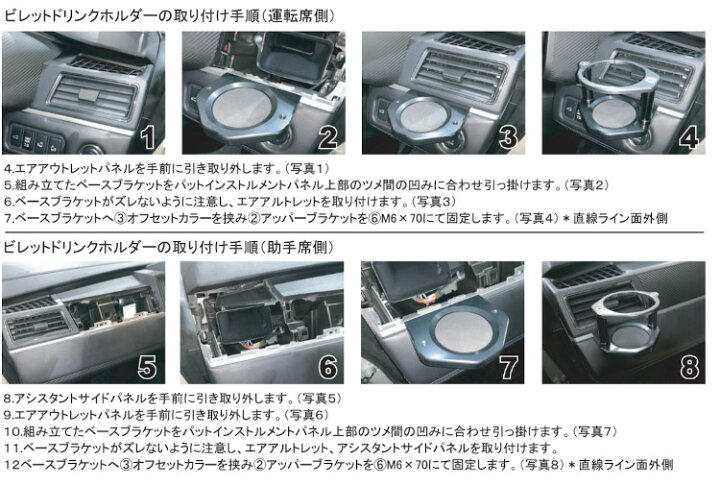 ビレットドリンクホルダーの取り付け手順（運転席側）

1

2

3

4

4.エアアウトレットパネルを手前に引き取り外します。（写真1）
5.組み立てたベースブラケットをパットインストルメントパネル上部のツメ間の凹みに合わせ引っ掛けます。（写真2）
6.ベースブラケットがズレないように注意し、エアアルトレットを取り付けます。（写真3）
7.ベースブラケットへ③オフセットカラーを挟み②アッパーブラケットを⑥M6×70にて固定します。（写真4）＊直線ライン面外側

ビレットドリンクホルダーの取り付け手順（助手席側）

5

6

7

8

8.アシスタントサイドパネルを手前に引き取り外します。（写真5）
9.エアアウトレットパネルを手前に引き取り外します。（写真6）
10.組み立てたベースブラケットをパットインストルメントパネル上部のツメ間の凹みに合わせ引っ掛けます。（写真7）
11.ベースブラケットがズレないように注意し、エアアルトレット、アシスタントサイドパネルを取り付けます。
12ベースブラケットへ③オフセットカラーを挟み②アッパーブラケットを⑥M6×70にて固定します。（写真8）＊直線ライン面外側