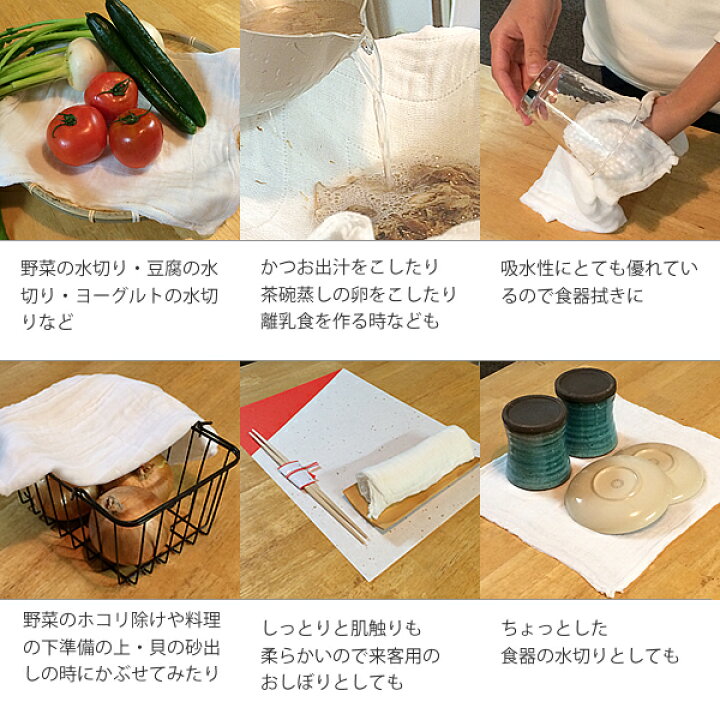 野菜の水切り・豆腐の水切り・ヨーグルトの水切りなど

かつお出汁をこしたり
茶碗蒸しの卵をこしたり
離乳食を作る時なども

吸水性にとても優れているので食器拭きに

野菜のホコリ除けや料理の下準備の上・貝の砂出しの時にかぶせてみたり

しっとりと肌触りも
柔らかいので来客用の
おしぼりとしても

ちょっとした
食器の水切りとしても