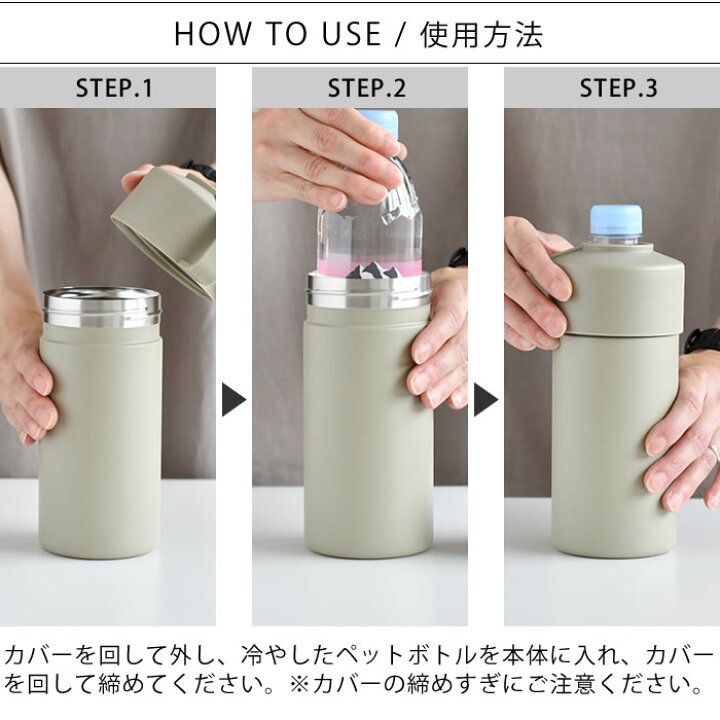 HOW TO USE / 使用方法

STEP.1

STEP.2

STEP.3

カバーを回して外し、冷やしたペットボトルを本体に入れ、カバーを回して締めてください。※カバーの締めすぎにご注意ください。