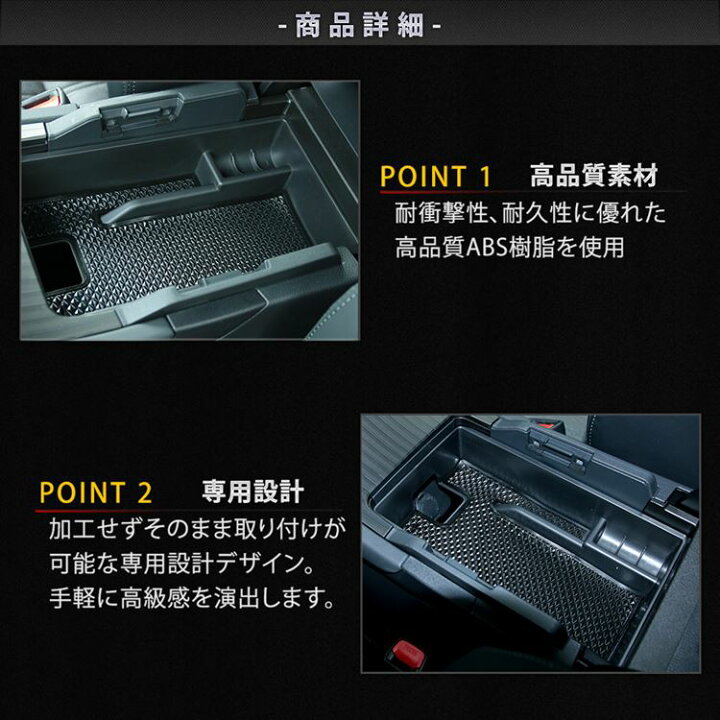 - 商品詳細 -

POINT 1　高品質素材

耐衝撃性、耐久性に優れた高品質ABS樹脂を使用

POINT 2　専用設計

加工せずそのまま取り付けが可能な専用設計デザイン。手軽に高級感を演出します。