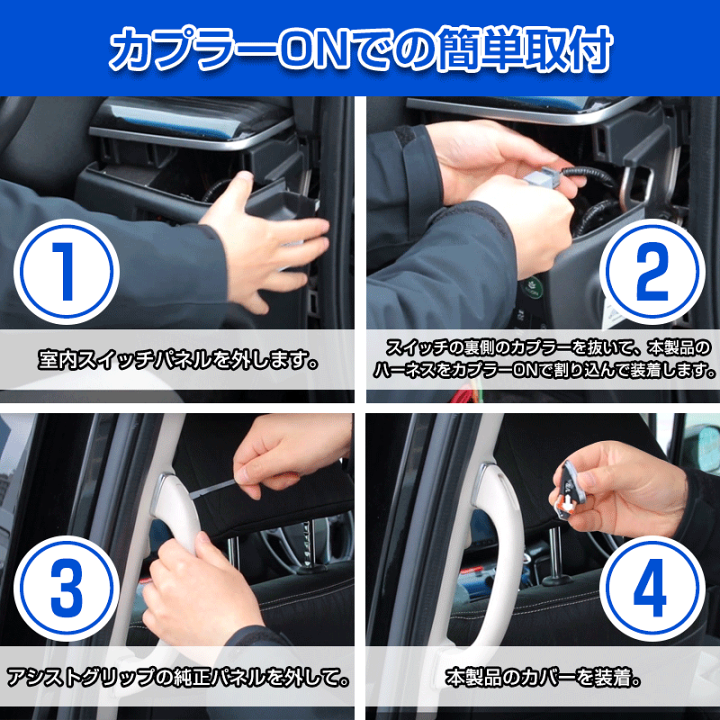 カプラーONでの簡単取付

1

室内スイッチパネルを外します。

2

スイッチの裏側のカプラーを抜いて、本製品のハーネスをカプラーONで割り込んで装着します。

3

アシストグリップの純正パネルを外して。

4

本製品のカバーを装着。