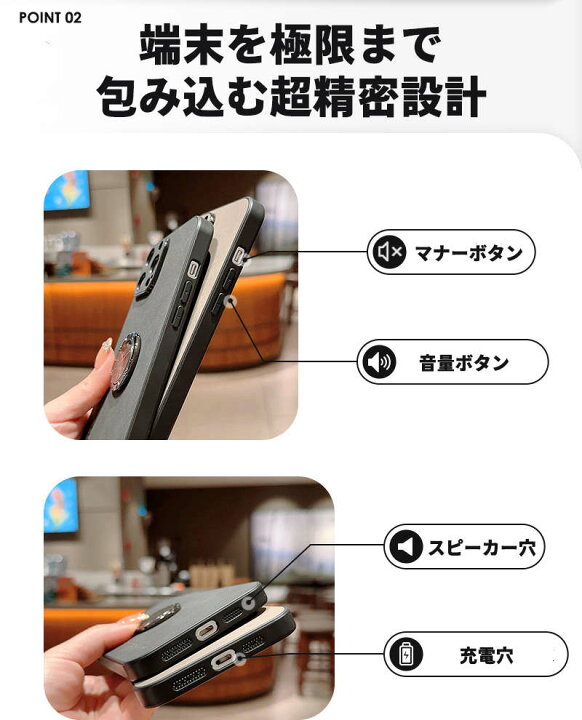 POINT 02

端末を極限まで
包み込む超精密設計

マナーボタン

音量ボタン

スピーカー穴

充電穴