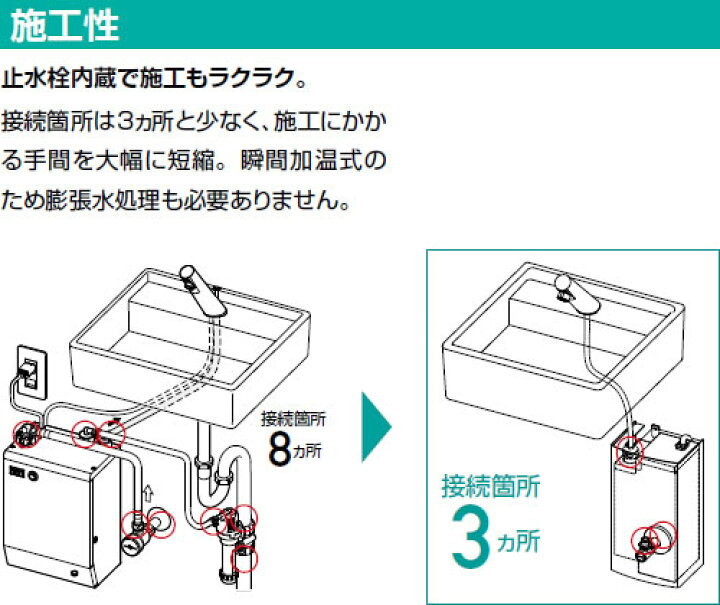 施工性

止水栓内蔵で施工もラクラク。

接続箇所は3ヵ所と少なく、施工にかかる手間を大幅に短縮。瞬間加温式のため膨張水処理も必要ありません。

接続箇所
8ヵ所

接続箇所
3ヵ所