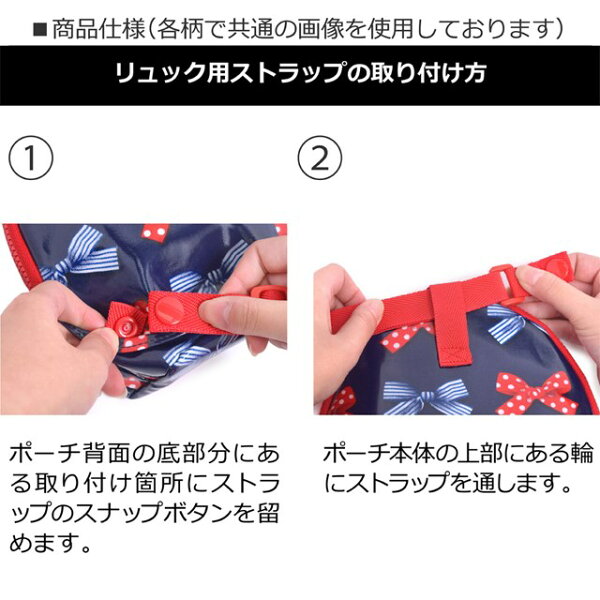 ■商品仕様(各柄で共通の画像を使用しております)

リュック用ストラップの取り付け方

①

ポーチ背面の底部分にある取り付け箇所にストラップのスナップボタンを留めます。

②

ポーチ本体の上部にある輪にストラップを通します。