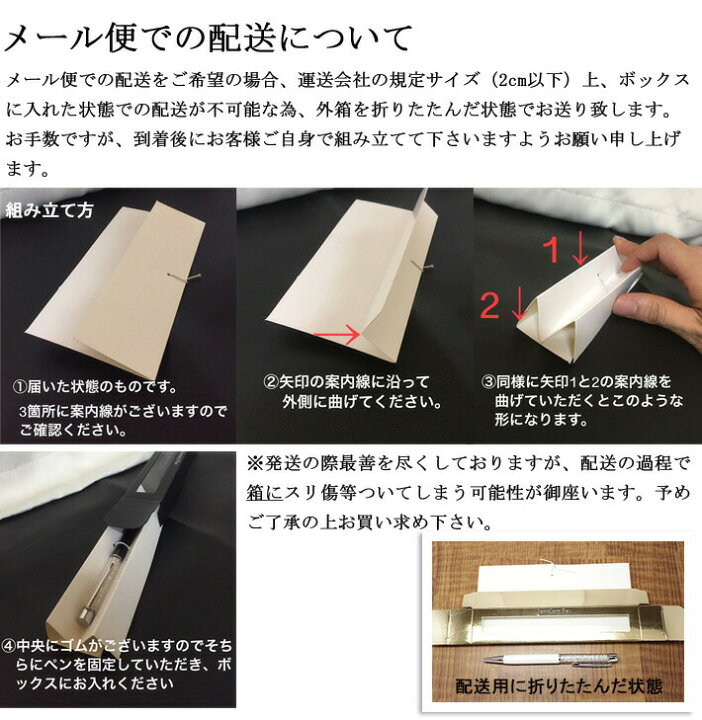 メール便での配送について

メール便での配送をご希望の場合、運送会社の規定サイズ（2cm以下）上、ボックスに入れた状態での配送が不可能な為、外箱を折りたたんだ状態でお送り致します。お手数ですが、到着後にお客様ご自身で組み立てて下さいますようお願い申し上げます。

組み立て方

①届いた状態のものです。
3箇所に案内線がございますのでご確認ください。

②矢印の案内線に沿って外側に曲げてください。

1
2

③同様に矢印1と2の案内線を曲げていただくとこのような形になります。

④中央にゴムがございますのでそちらにペンを固定していただき、ボックスにお入れください

※発送の際最善を尽くしておりますが、配送の過程で箱にスリ傷等ついてしまう可能性が御座います。予めご了承の上お買い求め下さい。

配送用に折りたたんだ状態