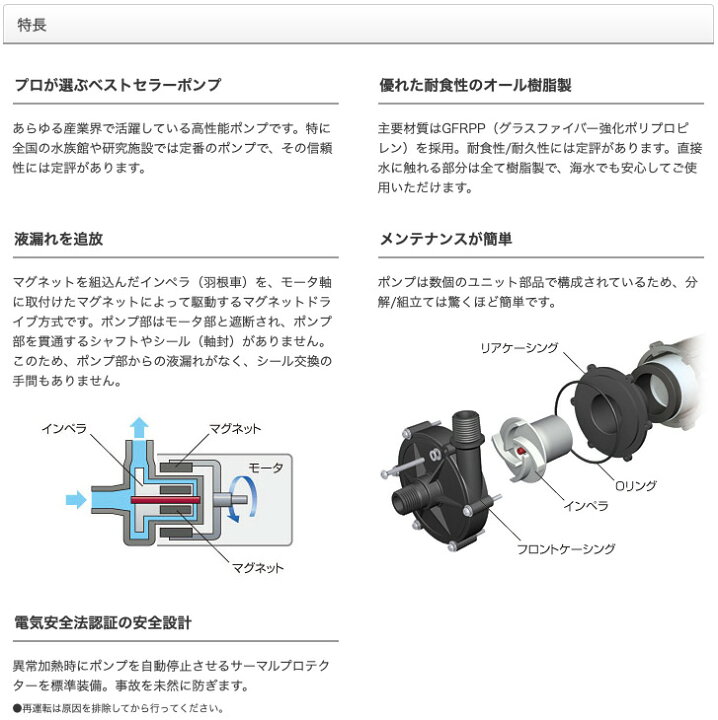 特長

プロが選ぶベストセラーポンプ

あらゆる産業界で活躍している高性能ポンプです。特に全国の水族館や研究施設では定番のポンプで、その信頼性には定評があります。

液漏れを追放

マグネットを組込んだインペラ（羽根車）を、モータ軸に取付けたマグネットによって駆動するマグネットドライブ方式です。ポンプ部はモータ部と遮断され、ポンプ部を貫通するシャフトやシール（軸封）がありません。このため、ポンプ部からの液漏れがなく、シール交換の手間もありません。

インペラ
マグネット
モータ
マグネット

電気安全法認証の安全設計

異常加熱時にポンプを自動停止させるサーマルプロテクターを標準装備。事故を未然に防ぎます。

●再運転は原因を排除してから行ってください。

優れた耐食性のオール樹脂製

主要材質はGFRPP（グラスファイバー強化ポリプロピレン）を採用。耐食性/耐久性には定評があります。直接水に触れる部分は全て樹脂製で、海水でも安心してご使用いただけます。

メンテナンスが簡単

ポンプは数個のユニット部品で構成されているため、分解/組立ては驚くほど簡単です。

リアケーシング
Oリング
インペラ
フロントケーシング