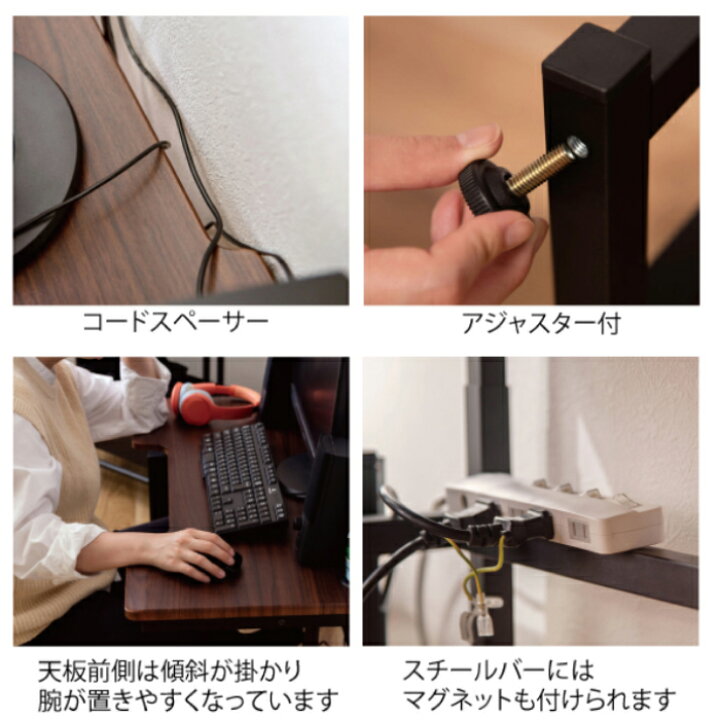 コードスペーサー

アジャスター付

天板前側は傾斜が掛かり
腕が置きやすくなっています

スチールバーには
マグネットも付けられます