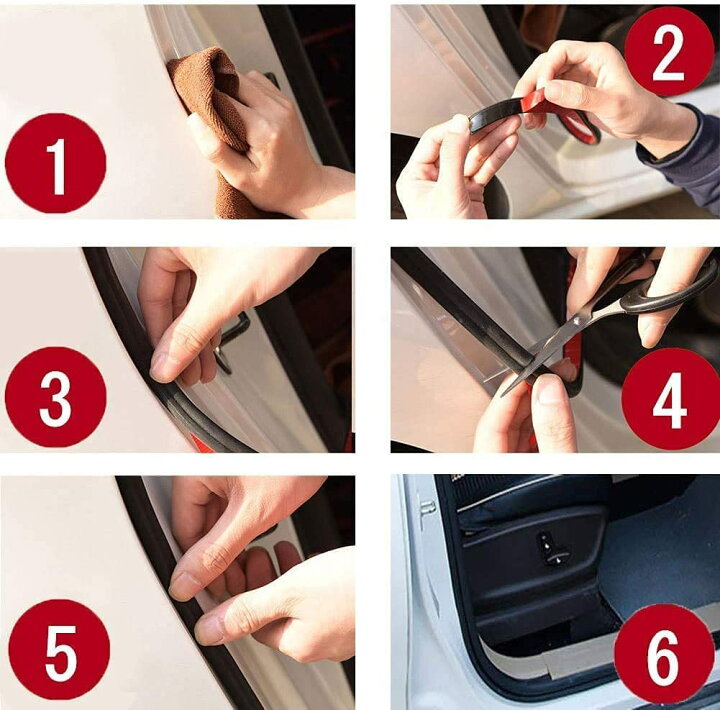 1

2

3

4

5

6