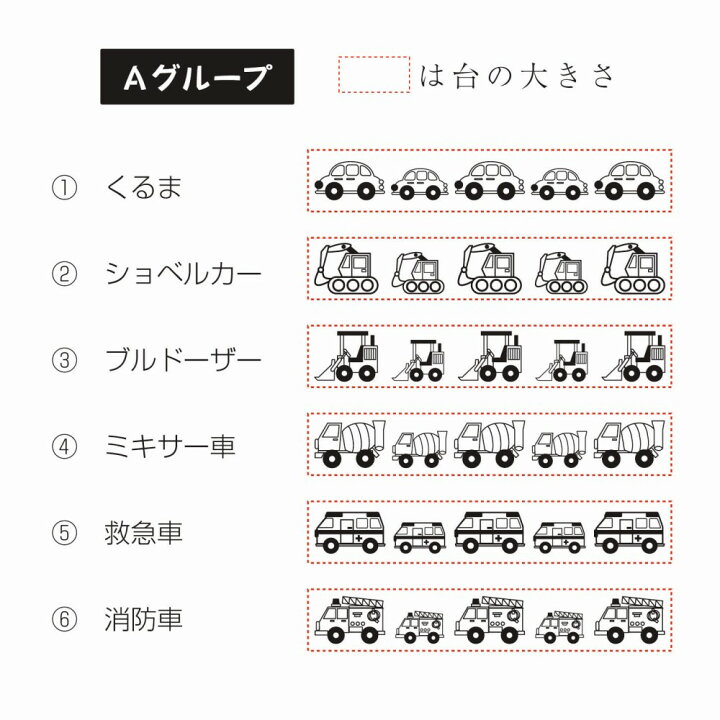 Aグループ

は台の大きさ

① くるま

② ショベルカー

③ ブルドーザー

④ ミキサー車

⑤ 救急車

⑥ 消防車