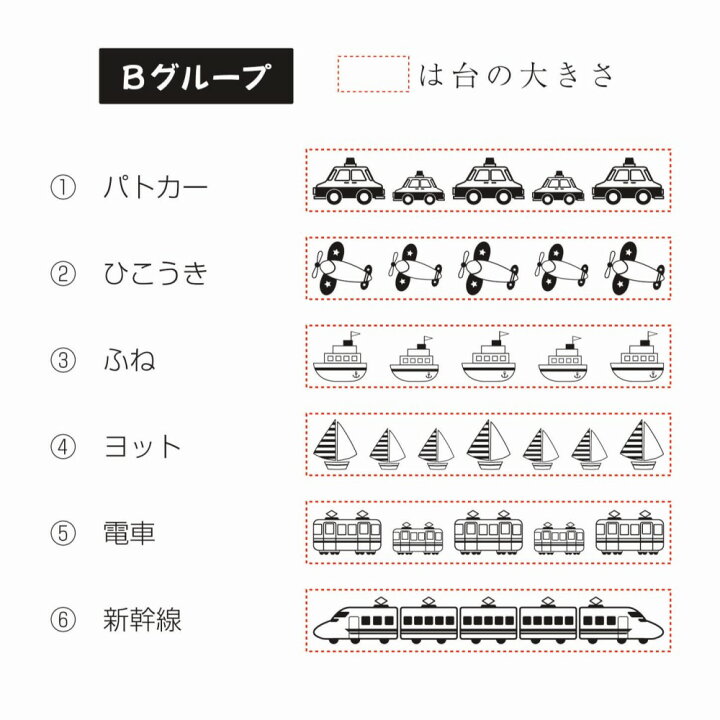 Bグループ

は台の大きさ

① パトカー

② ひこうき

③ ふね

④ ヨット

⑤ 電車

⑥ 新幹線