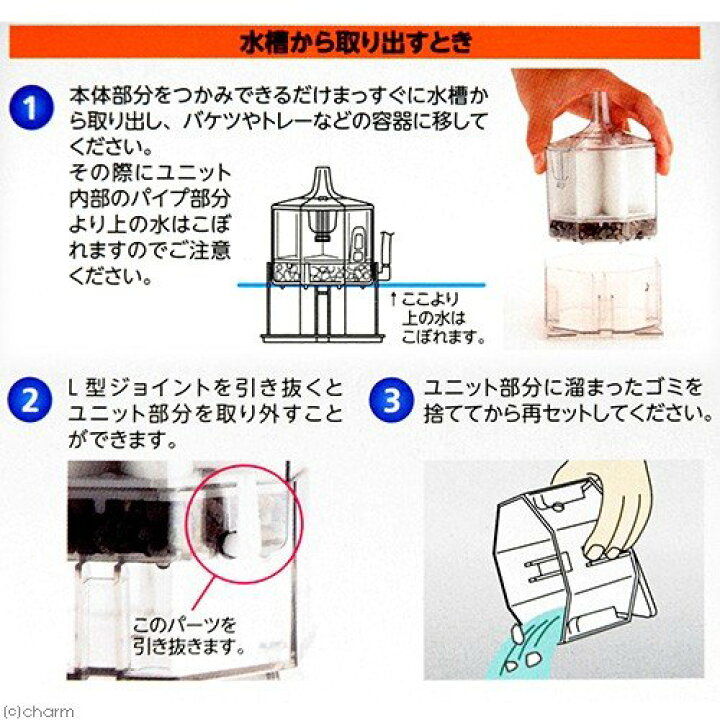 水槽から取り出すとき

1 本体部分をつかみできるだけまっすぐに水槽から取り出し、バケツやトレーなどの容器に移してください。
その際にユニット内部のパイプ部分より上の水はこぼれますのでご注意ください。

↑ここより上の水はこぼれます。

2 L型ジョイントを引き抜くとユニット部分を取り外すことができます。

このパーツを引き抜きます。

3 ユニット部分に溜まったゴミを捨ててから再セットしてください。

(c)charm