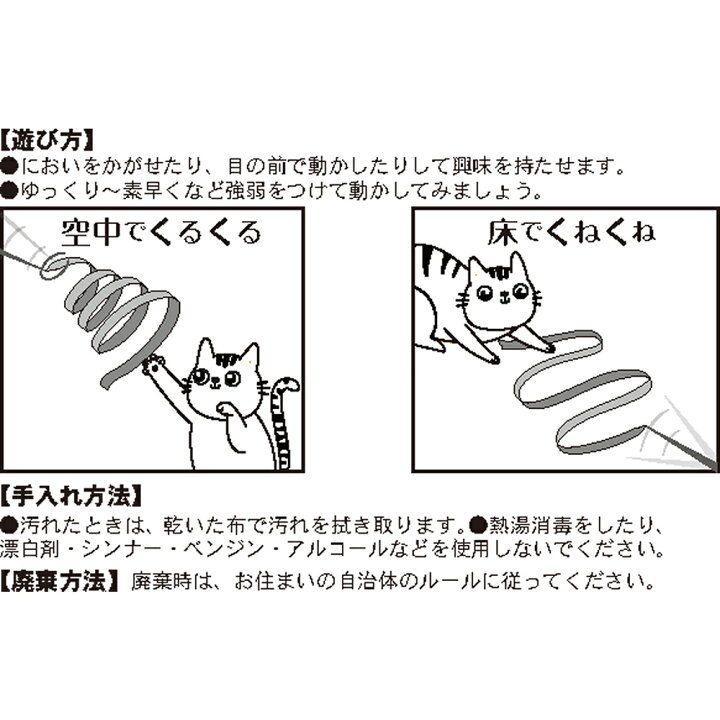 【遊び方】
●においをかがせたり、目の前で動かしたりして興味を持たせます。
●ゆっくり～素早くなど強弱をつけて動かしてみましょう。

空中でくるくる

床でくねくね

【手入れ方法】
●汚れたときは、乾いた布で汚れを拭き取ります。●熱湯消毒をしたり、漂白剤・シンナー・ベンジン・アルコールなどを使用しないでください。

【廃棄方法】廃棄時は、お住まいの自治体のルールに従ってください。