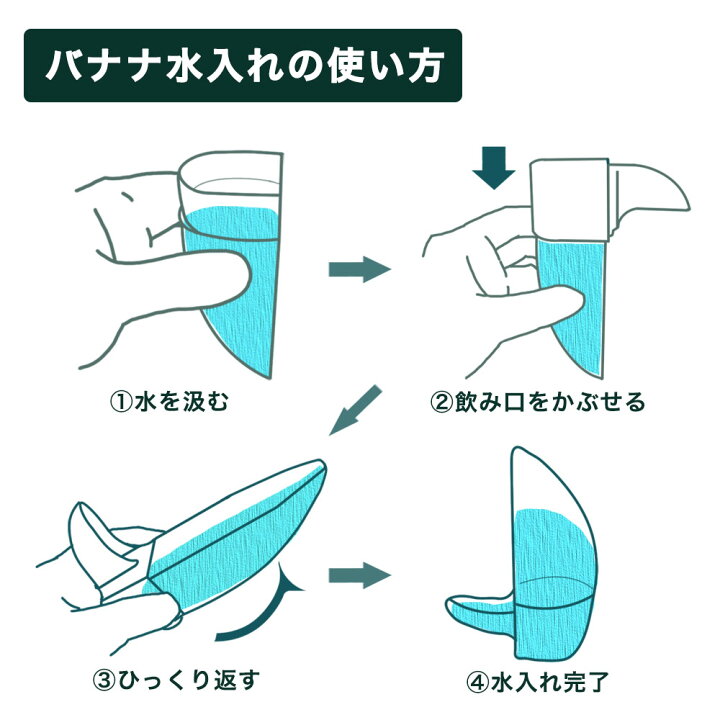 バナナ水入れの使い方

①水を汲む

②飲み口をかぶせる

③ひっくり返す

④水入れ完了