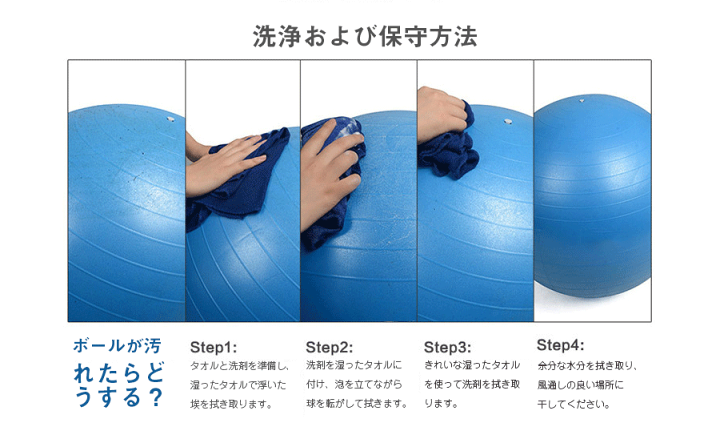 洗浄および保守方法

ボールが汚れたらどうする？

Step1:
タオルと洗剤を準備し、湿ったタオルで浮いた埃を拭き取ります。

Step2:
洗剤を湿ったタオルに付け、泡を立てながら球を転がして拭きます。

Step3:
きれいな湿ったタオルを使って洗剤を拭き取ります。

Step4:
余分な水分を拭き取り、風通しの良い場所に干してください。