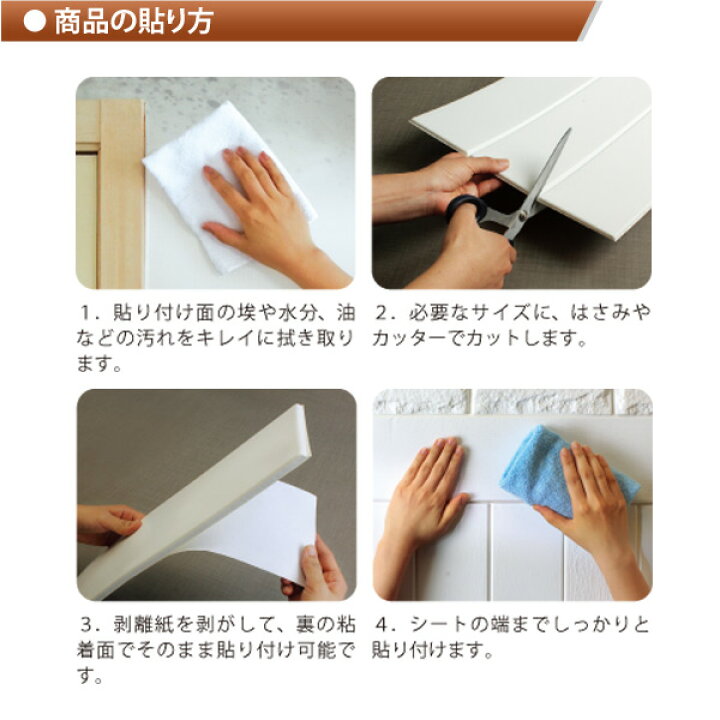 ● 商品の貼り方

1．貼り付け面の埃や水分、油などの汚れをキレイに拭き取ります。

2．必要なサイズに、はさみやカッターでカットします。

3．剥離紙を剥がして、裏の粘着面でそのまま貼り付け可能です。

4．シートの端までしっかりと貼り付けます。