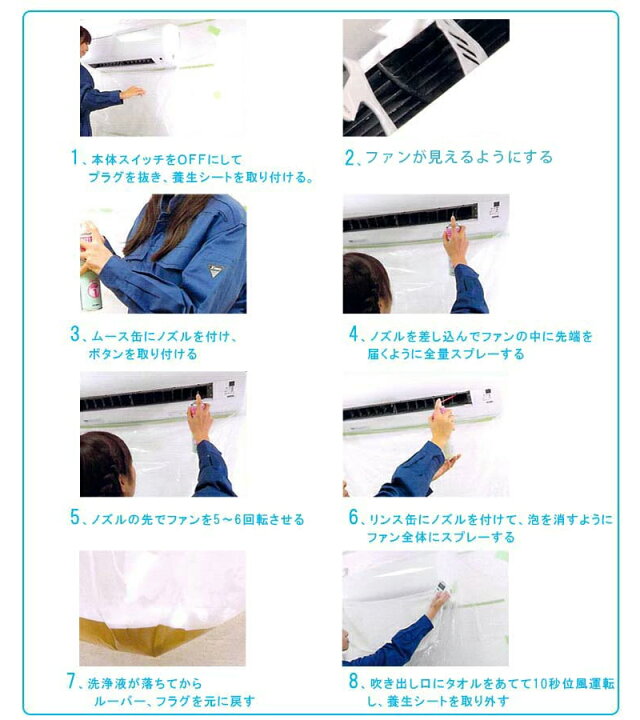 1、本体スイッチをOFFにして
プラグを抜き、養生シートを取り付ける。

2、ファンが見えるようにする

3、ムース缶にノズルを付け、
ボタンを取り付ける

4、ノズルを差し込んでファンの中に先端を
届くように全量スプレーする

5、ノズルの先でファンを5～6回転させる

6、リンス缶にノズルを付けて、泡を消すように
ファン全体にスプレーする

7、洗浄液が落ちてから
ルーバー、フラグを元に戻す

8、吹き出し口にタオルをあてて10秒位風運転
し、養生シートを取り外す