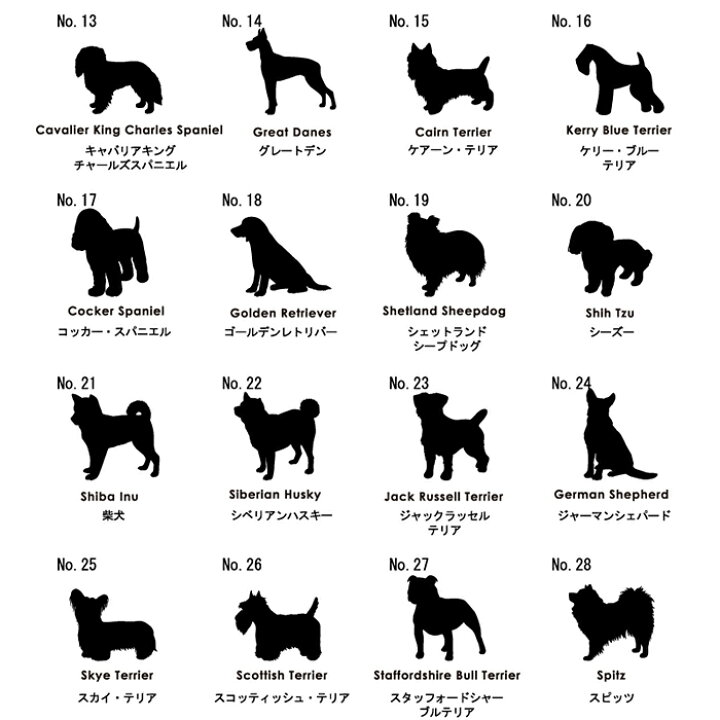 No. 13
Cavalier King Charles Spaniel
キャバリアキング
チャールズスパニエル

No. 14
Great Danes
グレートデン

No. 15
Cairn Terrier
ケアーン・テリア

No. 16
Kerry Blue Terrier
ケリー・ブルー
テリア

No. 17
Cocker Spaniel
コッカー・スパニエル

No. 18
Golden Retriever
ゴールデンレトリバー

No. 19
Shetland Sheepdog
シェットランド
シープドッグ

No. 20
Shih Tzu
シーズー

No. 21
Shiba Inu
柴犬

No. 22
Siberian Husky
シベリアンハスキー

No. 23
Jack Russell Terrier
ジャックラッセル
テリア

No. 24
German Shepherd
ジャーマンシェパード

No. 25
Skye Terrier
スカイ・テリア

No. 26
Scottish Terrier
スコッティッシュ・テリア

No. 27
Staffordshire Bull Terrier
スタッフォードシャー
ブルテリア

No. 28
Spitz
スピッツ