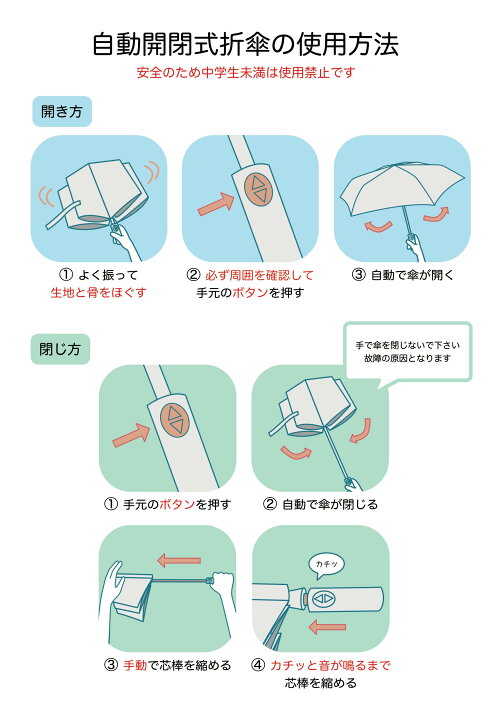 自動開閉式折傘の使用方法

安全のため中学生未満は使用禁止です

開き方

① よく振って
生地と骨をほぐす

② 必ず周囲を確認して
手元のボタンを押す

③ 自動で傘が開く

閉じ方

手で傘を閉じないで下さい
故障の原因となります

① 手元のボタンを押す

② 自動で傘が閉じる

カチッ

③ 手動で芯棒を縮める

④ カチッと音が鳴るまで
芯棒を縮める