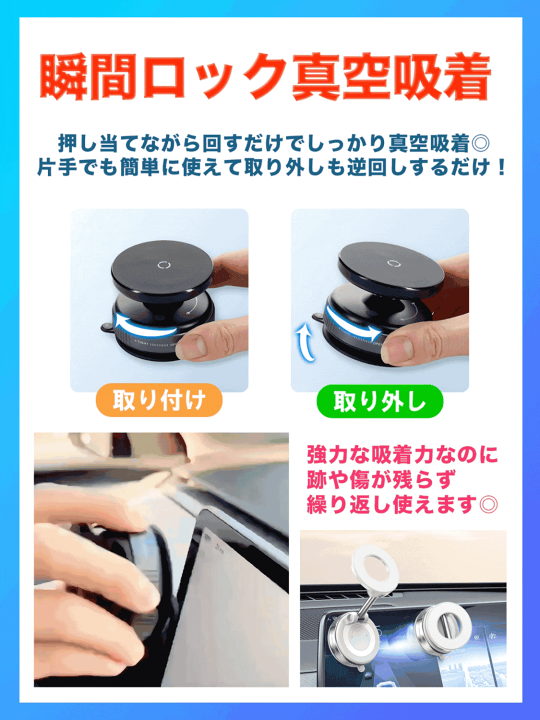 瞬間ロック真空吸着

押し当てながら回すだけでしっかり真空吸着◎
片手でも簡単に使えて取り外しも逆回しするだけ！

取り付け

取り外し

強力な吸着力なのに
跡や傷が残らず
繰り返し使えます◎