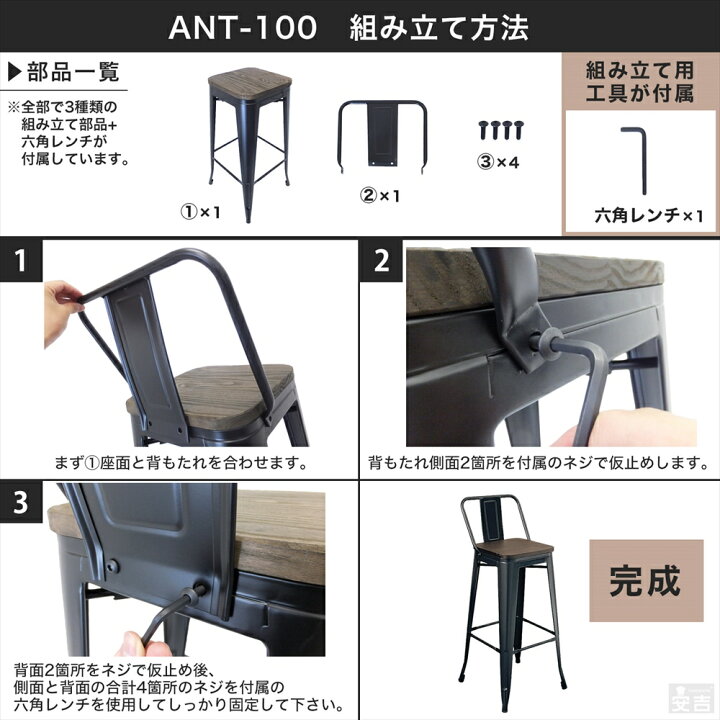 ANT-100　組み立て方法

▶部品一覧

※全部で3種類の組み立て部品+六角レンチが付属しています。

①×1

②×1

③×4

組み立て用工具が付属

六角レンチ×1

1

まず①座面と背もたれを合わせます。

2

背もたれ側面2箇所を付属のネジで仮止めします。

3

背面2箇所をネジで仮止め後、側面と背面の合計4箇所のネジを付属の六角レンチを使用してしっかり固定して下さい。

完成

安吉