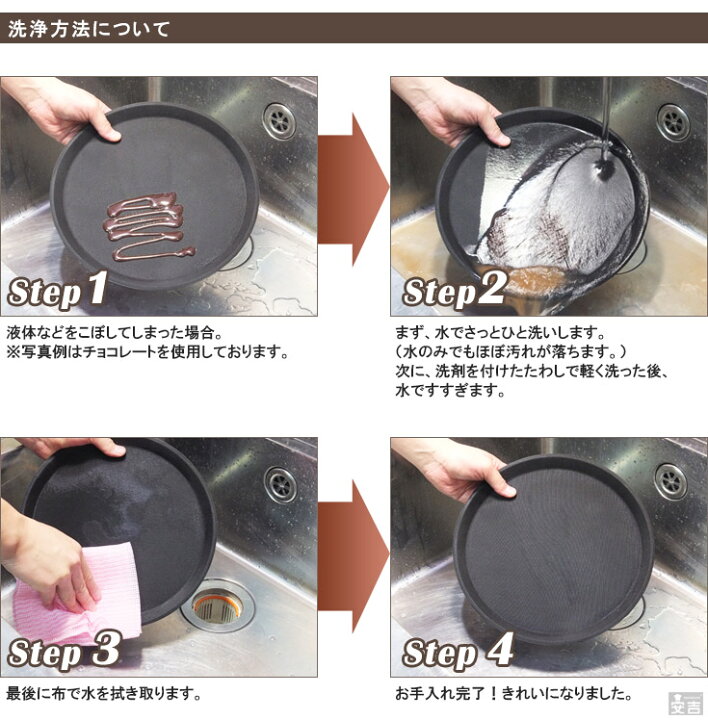 洗浄方法について

Step 1

液体などをこぼしてしまった場合。
※写真例はチョコレートを使用しております。

Step 2

まず、水でさっとひと洗いします。
（水のみでもほぼ汚れが落ちます。）
次に、洗剤を付けたたわしで軽く洗った後、水ですすぎます。

Step 3

最後に布で水を拭き取ります。

Step 4

お手入れ完了！きれいになりました。

安吉