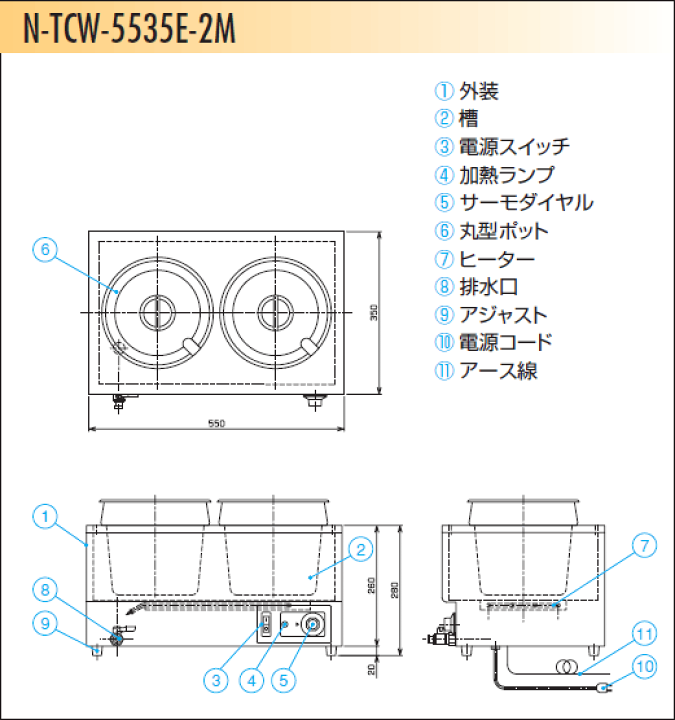 N-TCW-5535E-2M

① 外装
② 槽
③ 電源スイッチ
④ 加熱ランプ
⑤ サーモダイヤル
⑥ 丸型ポット
⑦ ヒーター
⑧ 排水口
⑨ アジャスト
⑩ 電源コード
⑪ アース線

6
350
550

1
2
8
9
260
280
20
3
4
5
7
11
10