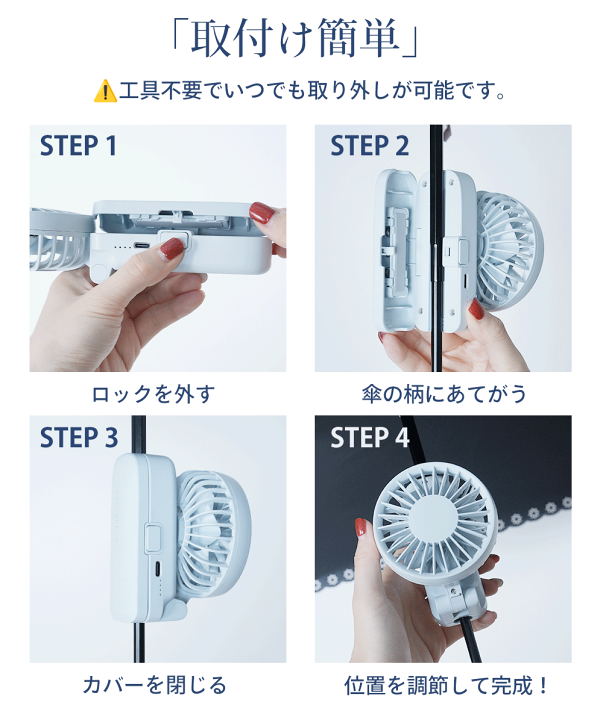 「取付け簡単」

⚠工具不要でいつでも取り外しが可能です。

STEP 1

ロックを外す

STEP 2

傘の柄にあてがう

STEP 3

カバーを閉じる

STEP 4

位置を調節して完成！