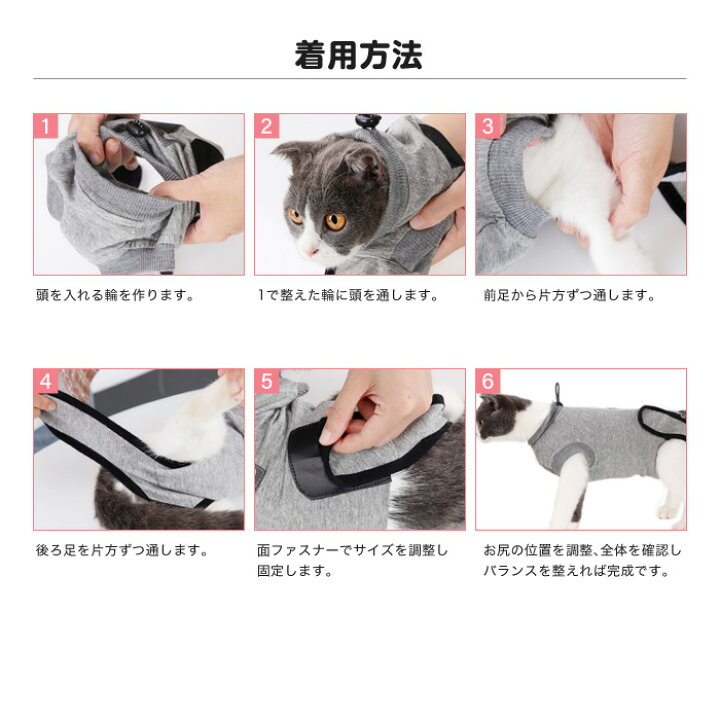 着用方法

1

頭を入れる輪を作ります。

2

1で整えた輪に頭を通します。

3

前足から片方ずつ通します。

4

後ろ足を片方ずつ通します。

5

面ファスナーでサイズを調整し固定します。

6

お尻の位置を調整、全体を確認しバランスを整えれば完成です。