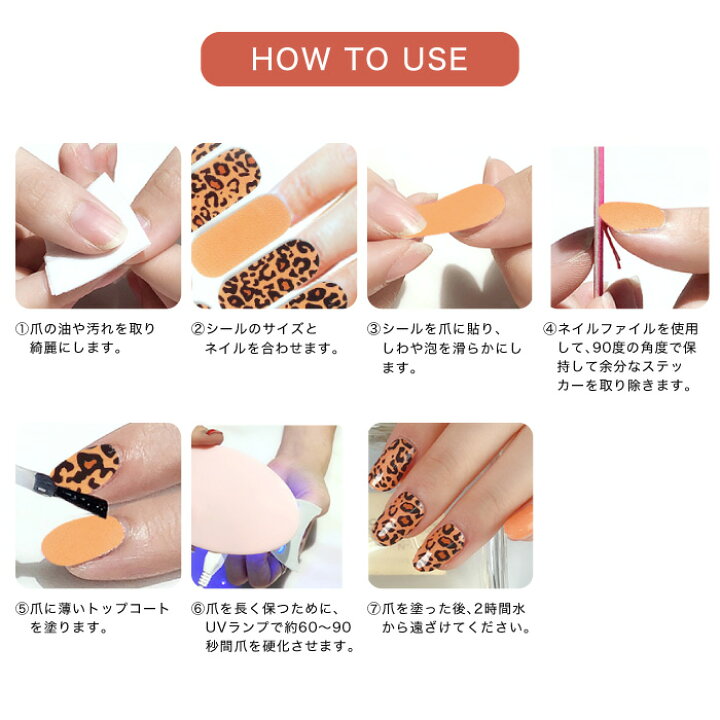 HOW TO USE

①爪の油や汚れを取り綺麗にします。

②シールのサイズとネイルを合わせます。

③シールを爪に貼り、しわや泡を滑らかにします。

④ネイルファイルを使用して、90度の角度で保持して余分なステッカーを取り除きます。

⑤爪に薄いトップコートを塗ります。

⑥爪を長く保つために、UVランプで約60～90秒間爪を硬化させます。

⑦爪を塗った後、2時間水から遠ざけてください。