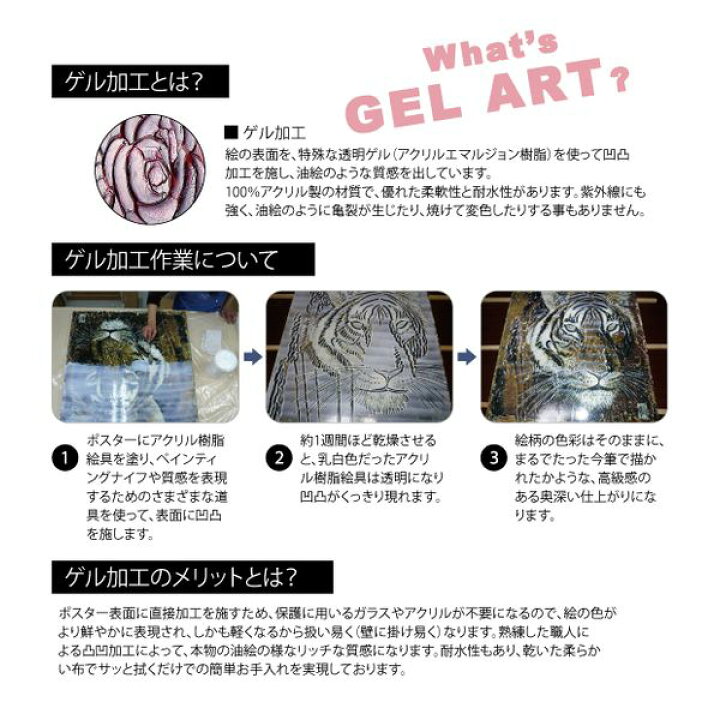 What's GEL ART?

ゲル加工とは?

■ ゲル加工
絵の表面を、特殊な透明ゲル(アクリルエマルジョン樹脂)を使って凹凸加工を施し、油絵のような質感を出しています。
100%アクリル製の材質で、優れた柔軟性と耐水性があります。紫外線にも強く、油絵のように亀裂が生じたり、焼けて変色したりする事もありません。

ゲル加工作業について

1 ポスターにアクリル樹脂絵具を塗り、ペインティングナイフや質感を表現するためのさまざまな道具を使って、表面に凹凸を施します。

2 約1週間ほど乾燥させると、乳白色だったアクリル樹脂絵具は透明になり凹凸がくっきり現れます。

3 絵柄の色彩はそのままに、まるでたった今筆で描かれたかような、高級感のある奥深い仕上がりになります。

ゲル加工のメリットとは?

ポスター表面に直接加工を施すため、保護に用いるガラスやアクリルが不要になるので、絵の色がより鮮やかに表現され、しかも軽くなるから扱い易く(壁に掛け易く)なります。熟練した職人による凸凹加工によって、本物の油絵の様なリッチな質感になります。耐水性もあり、乾いた柔らかい布でサッと拭くだけでの簡単お手入れを実現しております。