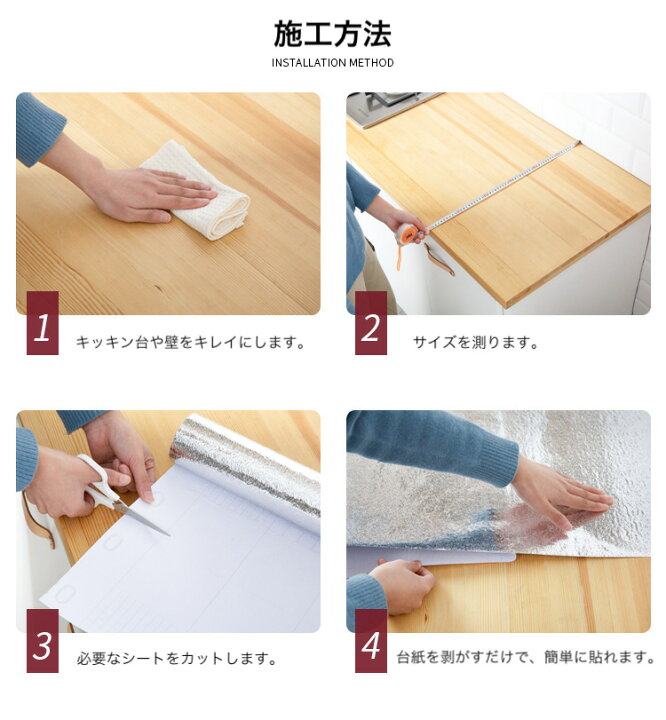 施工方法
INSTALLATION METHOD

1 キッキン台や壁をキレイにします。

2 サイズを測ります。

3 必要なシートをカットします。

4 台紙を剥がすだけで、簡単に貼れます。