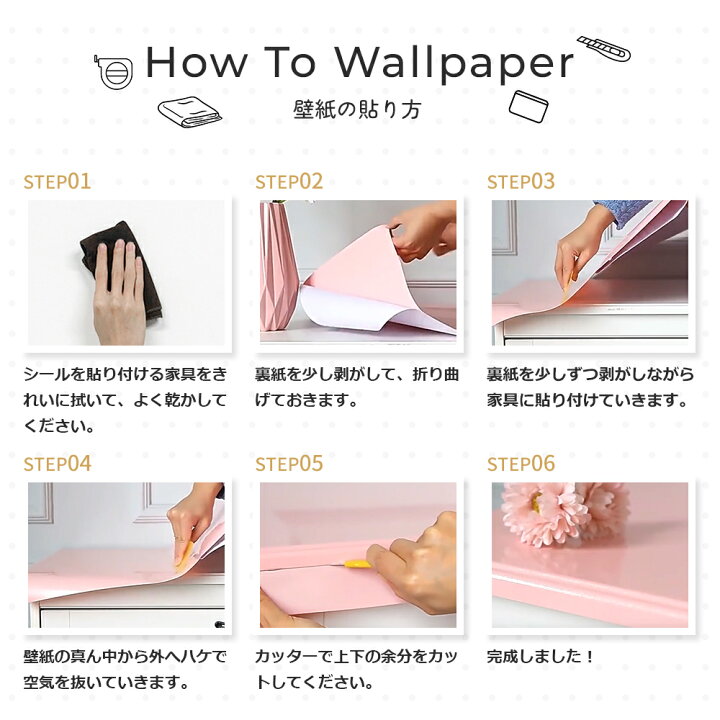 How To Wallpaper
壁紙の貼り方

STEP01

シールを貼り付ける家具をきれいに拭いて、よく乾かしてください。

STEP02

裏紙を少し剥がして、折り曲げておきます。

STEP03

裏紙を少しずつ剥がしながら家具に貼り付けていきます。

STEP04

壁紙の真ん中から外へハケで空気を抜いていきます。

STEP05

カッターで上下の余分をカットしてください。

STEP06

完成しました！