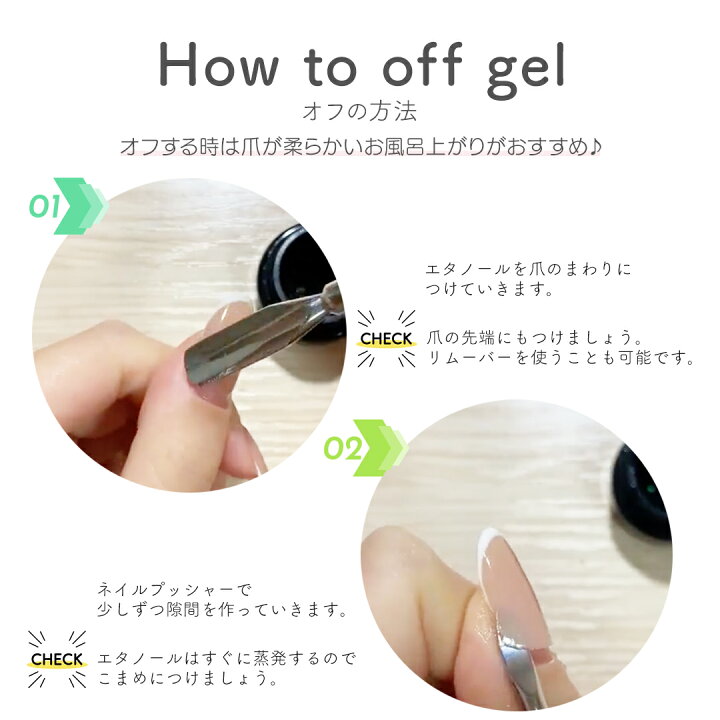 How to off gel
オフの方法
オフする時は爪が柔らかいお風呂上がりがおすすめ♪

01

エタノールを爪のまわりにつけていきます。

CHECK 爪の先端にもつけましょう。リムーバーを使うことも可能です。

02

ネイルプッシャーで少しずつ隙間を作っていきます。

CHECK エタノールはすぐに蒸発するのでこまめにつけましょう。